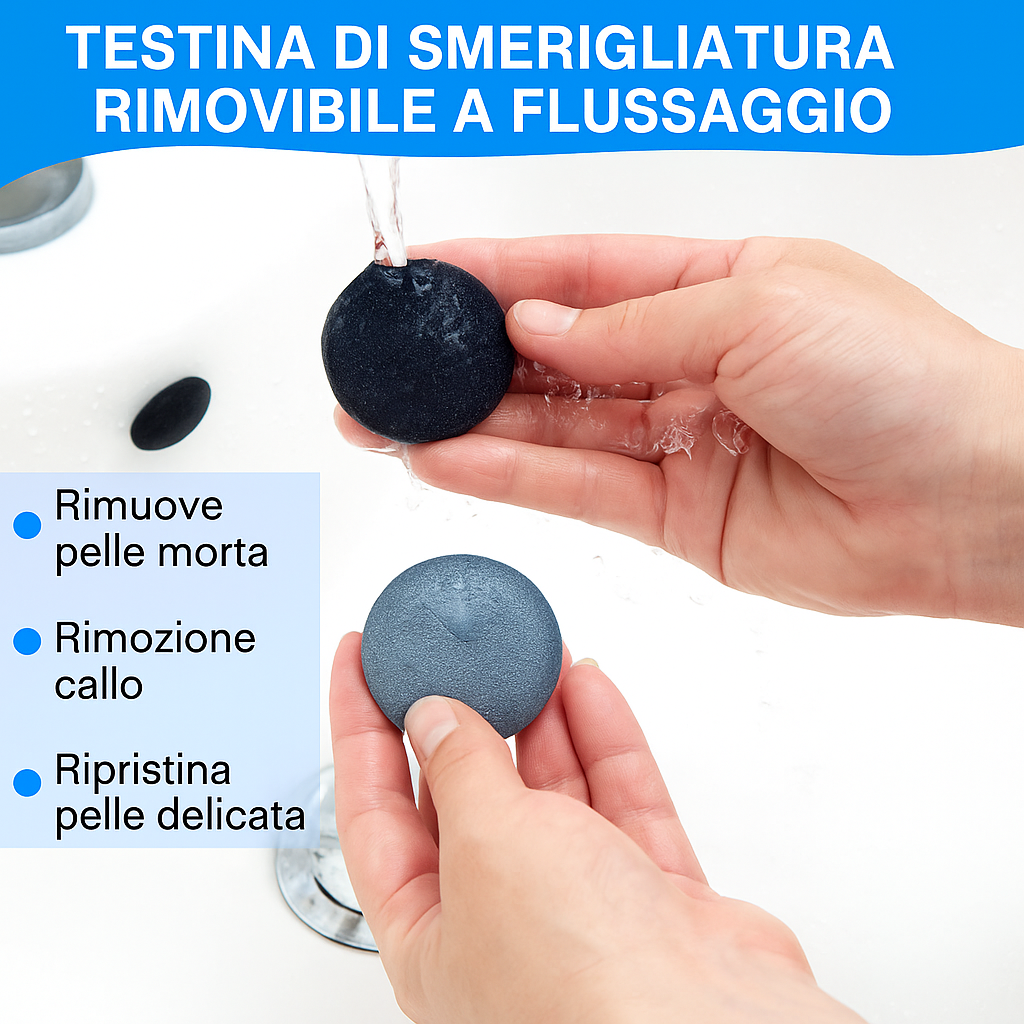 TESTINA DI SMERIGLIATURA RIMOVIBILE A FLUSSAGGIO

Rimuove pelle morta

Rimozione callo

Ripristina pelle delicata