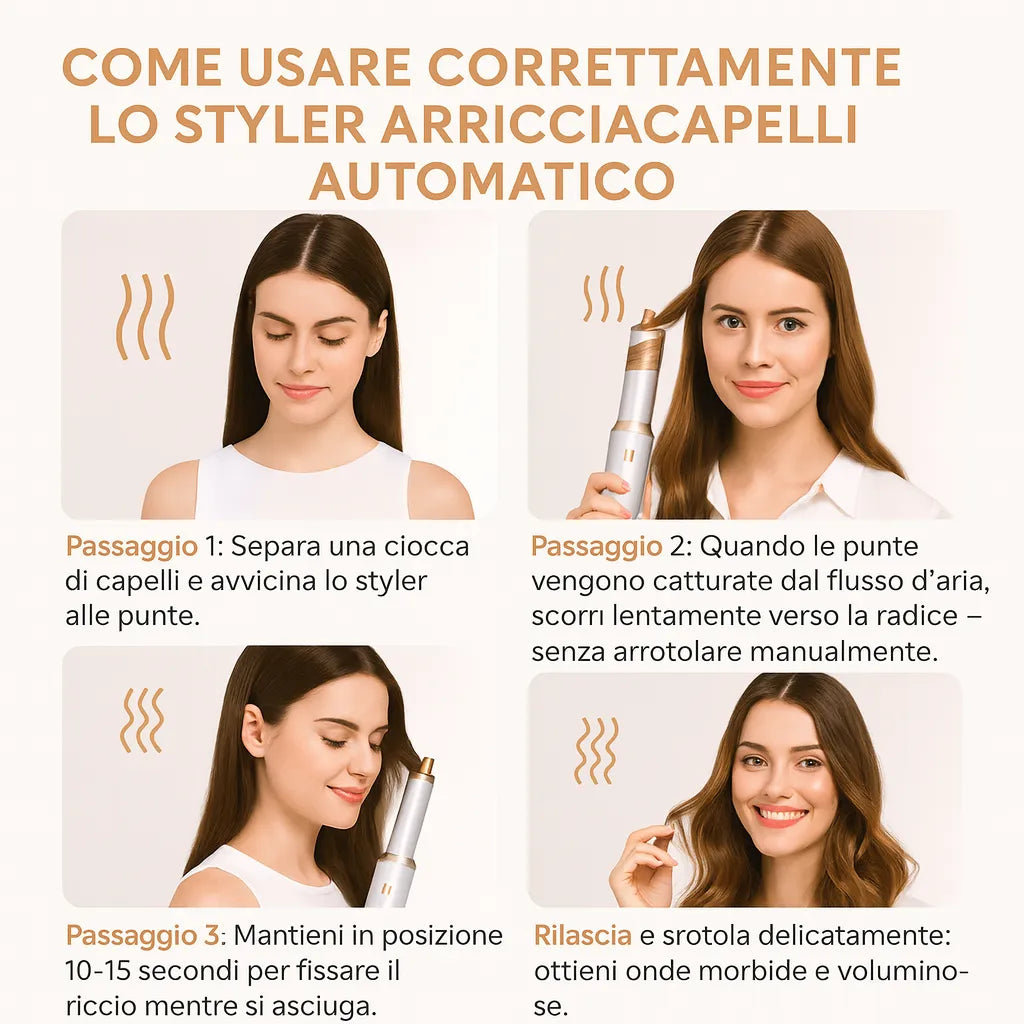 COME USARE CORRETTAMENTE LO STYLER ARRICCIACAPELLI AUTOMATICO

Passaggio 1: Separa una ciocca di capelli e avvicina lo styler alle punte.

Passaggio 2: Quando le punte vengono catturate dal flusso d'aria, scorri lentamente verso la radice – senza arrotolare manualmente.

Passaggio 3: Mantieni in posizione 10-15 secondi per fissare il riccio mentre si asciuga.

Rilascia e srotola delicatamente: ottieni onde morbide e voluminose.