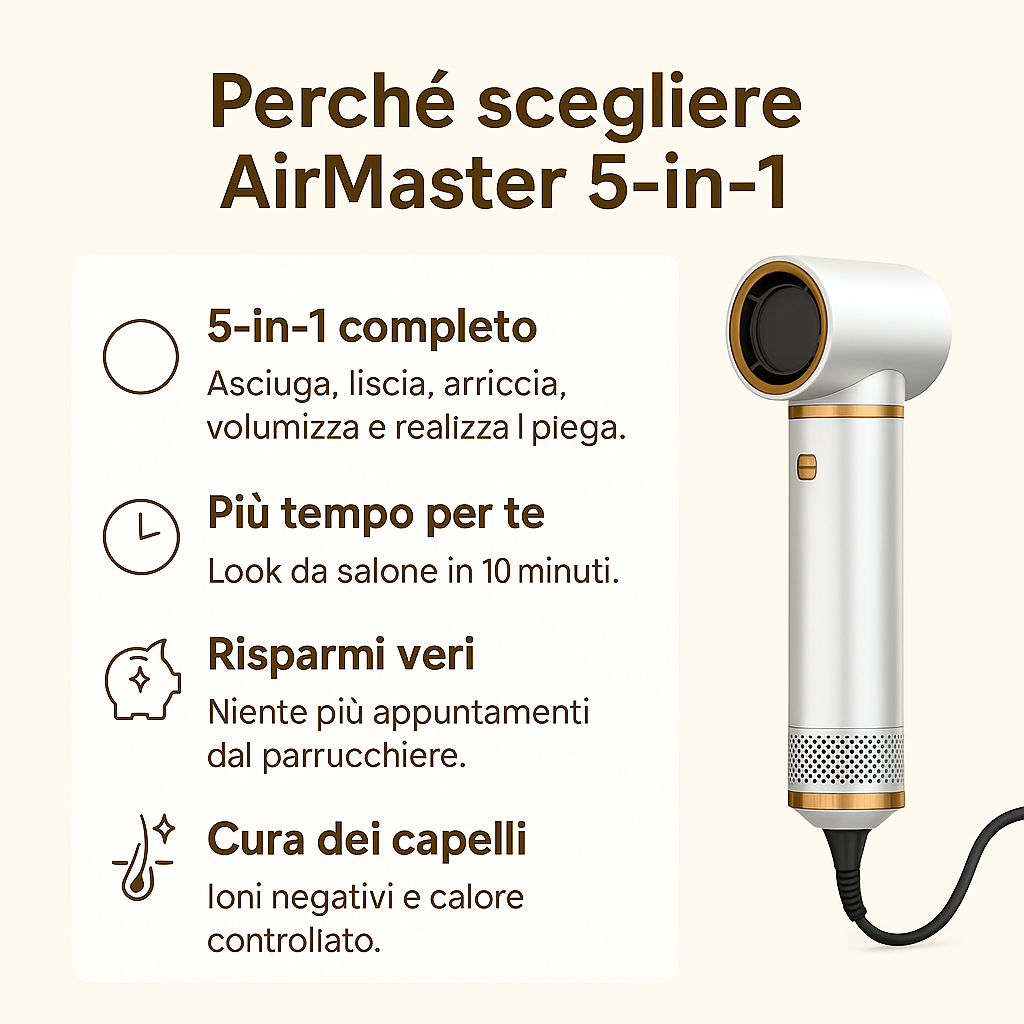 Perché scegliere AirMaster 5-in-1

5-in-1 completo
Asciuga, liscia, arriccia, volumizza e realizza l piega.

Più tempo per te
Look da salone in 10 minuti.

Risparmi veri
Niente più appuntamenti dal parrucchiere.

Cura dei capelli
Ioni negativi e calore controllato.